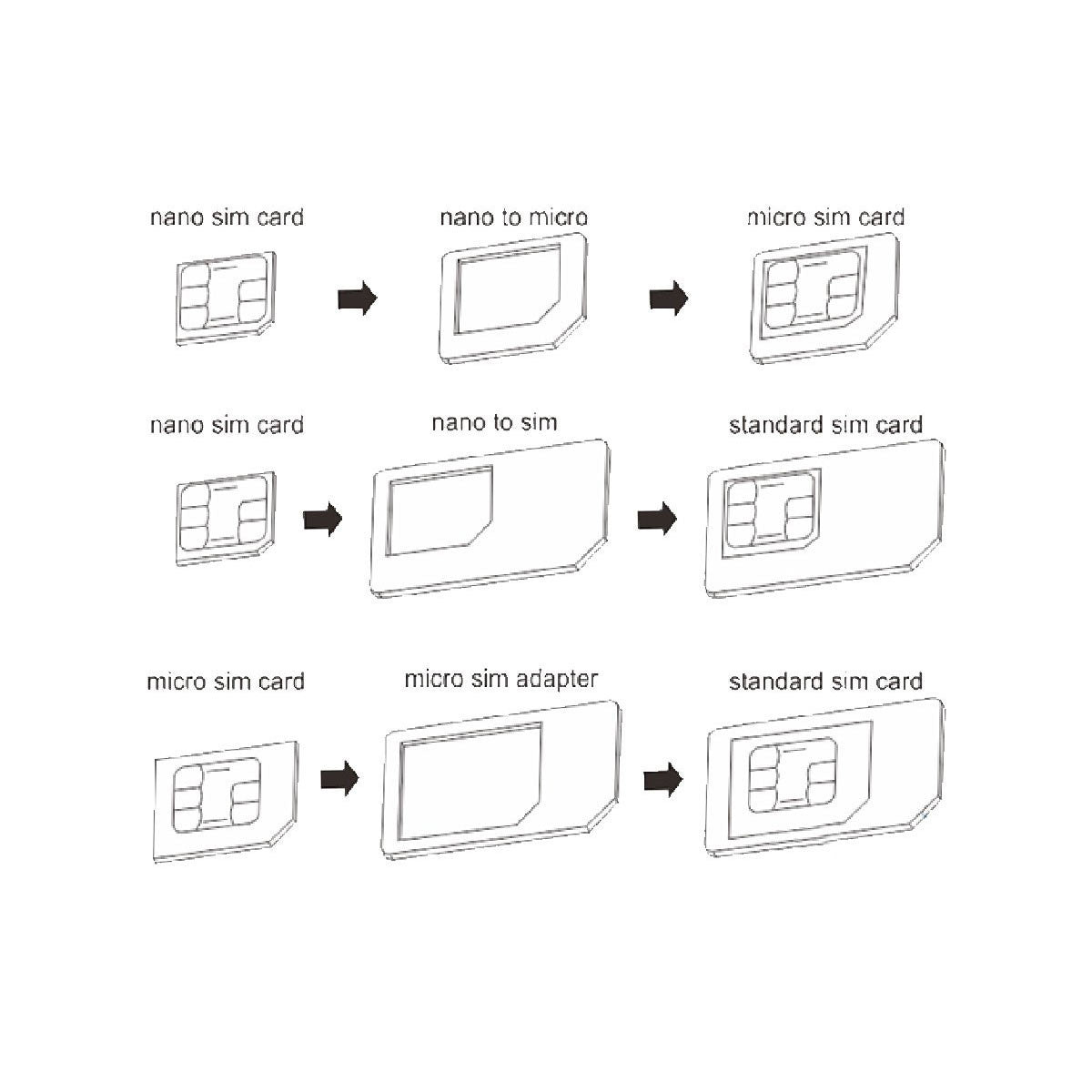 nano sim card

nano to micro

micro sim card

nano sim card

nano to sim

standard sim card

micro sim card

micro sim adapter

standard sim card